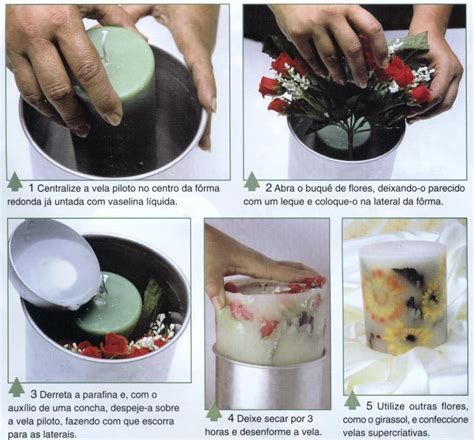 1 Centralize a vela piloto no centro da fôrma redonda já untada com vaselina líquida.

2 Abra o buquê de flores, deixando-o parecido com um leque e coloque-o na lateral da fôrma.

3 Derreta a parafina e, com o auxílio de uma concha, despeje-a sobre a vela piloto, fazendo com que escorra para as laterais.

4 Deixe secar por 3 horas e desenforme a vela.

5 Utilize outras flores, como o girassol, e confeccione velas supercriativas.