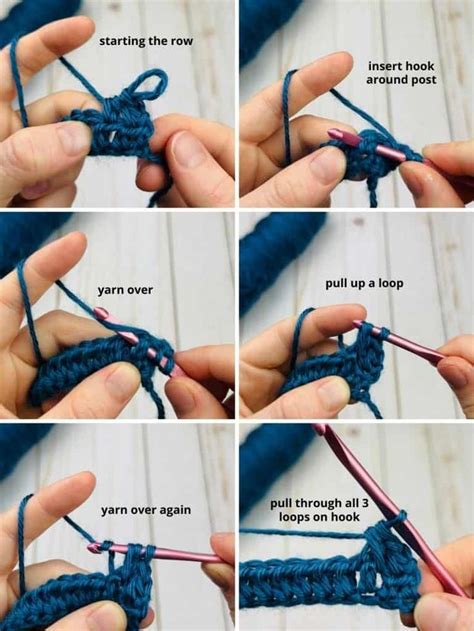 starting the row

insert hook around post

yarn over

pull up a loop

yarn over again

pull through all 3 loops on hook