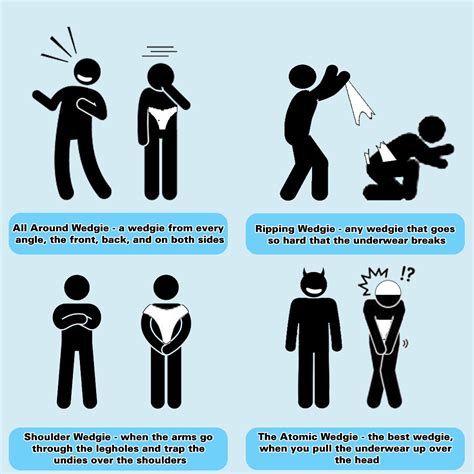 All Around Wedgie - a wedgie from every angle, the front, back, and on both sides

Ripping Wedgie - any wedgie that goes so hard that the underwear breaks

!?

Shoulder Wedgie - when the arms go through the legholes and trap the undies over the shoulders

The Atomic Wedgie - the best wedgie, when you pull the underwear up over the head