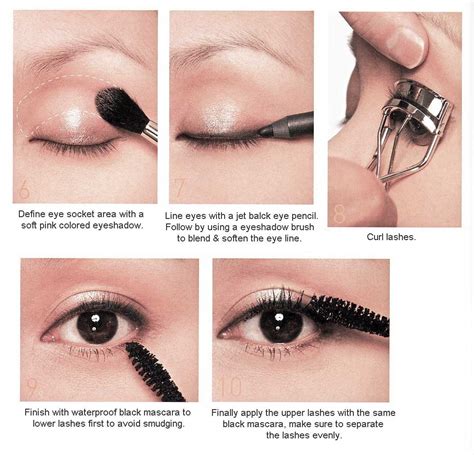 6

Define eye socket area with a soft pink colored eyeshadow.

7

Line eyes with a jet balck eye pencil. Follow by using a eyeshadow brush to blend & soften the eye line.

8

Curl lashes.

9

Finish with waterproof black mascara to lower lashes first to avoid smudging.

10

Finally apply the upper lashes with the same black mascara, make sure to separate the lashes evenly.