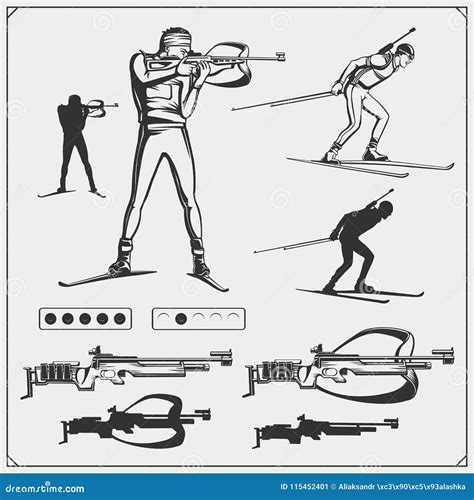 dreamstime.com

ID 115452401 © Aliaksandr \xc3\x90\xc5\x93alashka