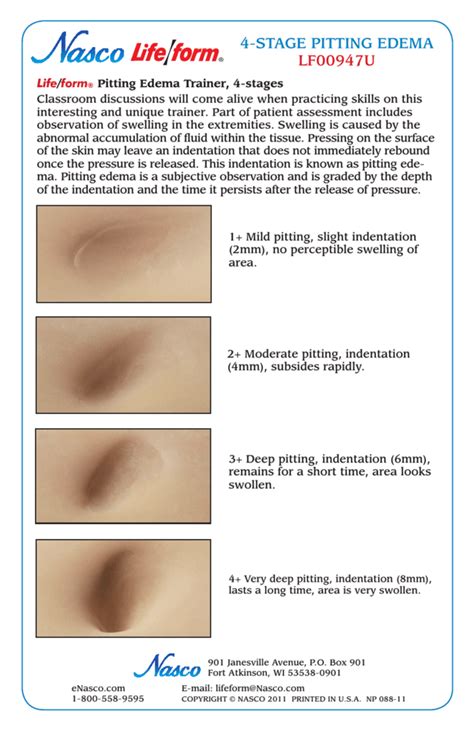 Nasco Life/form®

4-STAGE PITTING EDEMA
LF00947U

Life/form® Pitting Edema Trainer, 4-stages

Classroom discussions will come alive when practicing skills on this interesting and unique trainer. Part of patient assessment includes observation of swelling in the extremities. Swelling is caused by the abnormal accumulation of fluid within the tissue. Pressing on the surface of the skin may leave an indentation that does not immediately rebound once the pressure is released. This indentation is known as pitting edema. Pitting edema is a subjective observation and is graded by the depth of the indentation and the time it persists after the release of pressure.

1+ Mild pitting, slight indentation (2mm), no perceptible swelling of area.

2+ Moderate pitting, indentation (4mm), subsides rapidly.

3+ Deep pitting, indentation (6mm), remains for a short time, area looks swollen.

4+ Very deep pitting, indentation (8mm), lasts a long time, area is very swollen.

Nasco

901 Janesville Avenue, P.O. Box 901
Fort Atkinson, WI 53538-0901

eNasco.com
1-800-558-9595

E-mail: lifeform@Nasco.com
COPYRIGHT © NASCO 2011 PRINTED IN U.S.A. NP 088-11