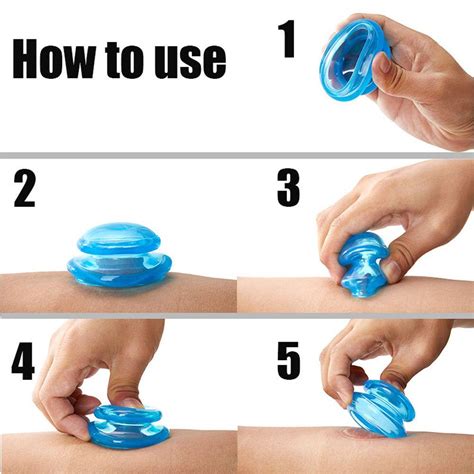 How to use

1

2

3

4

5