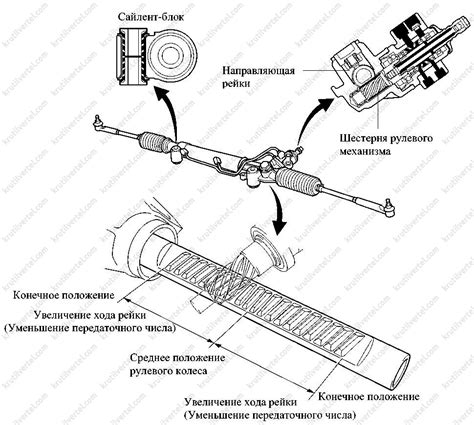 Сайлент-блок

Направляющая рейки

Шестерня рулевого механизма

Конечное положение

Увеличение хода рейки (Уменьшение передаточного числа)

Среднее положение рулевого колеса

Увеличение хода рейки (Уменьшение передаточного числа)

Конечное положение

krutilvertel.com