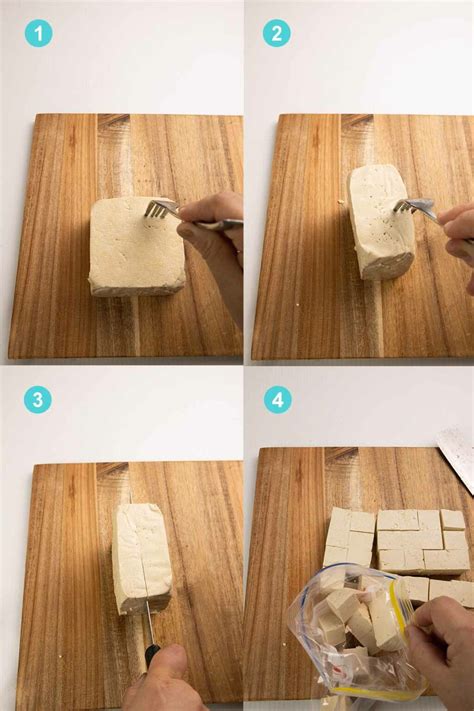 1
2
3
4