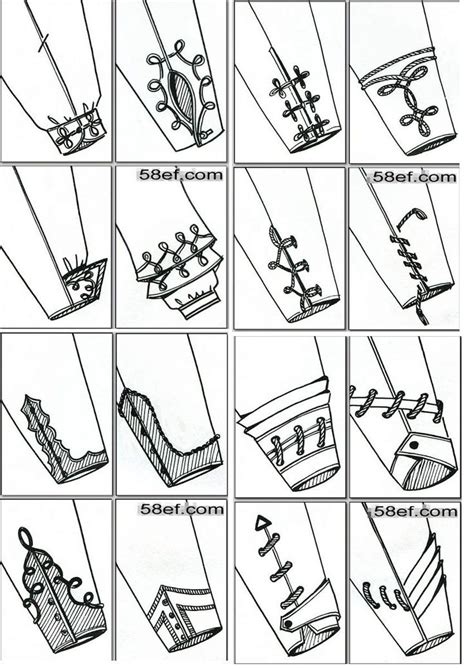 58ef.com

58ef.com

58ef.com

58ef.com