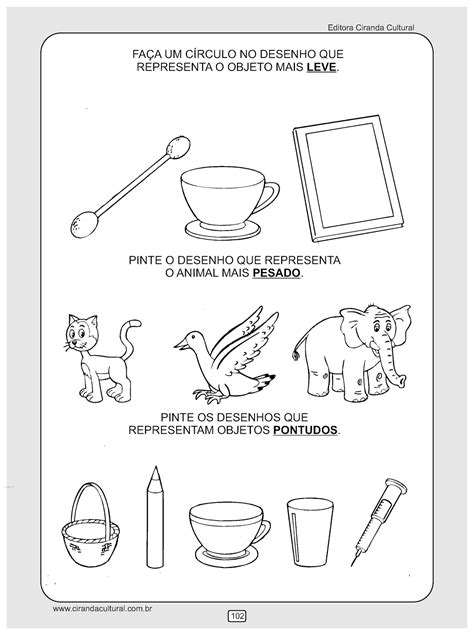 Editora Ciranda Cultural

FAÇA UM CÍRCULO NO DESENHO QUE REPRESENTA O OBJETO MAIS LEVE.

PINTE O DESENHO QUE REPRESENTA O ANIMAL MAIS PESADO.

PINTE OS DESENHOS QUE REPRESENTAM OBJETOS PONTUDOS.

www.cirandacultural.com.br

102