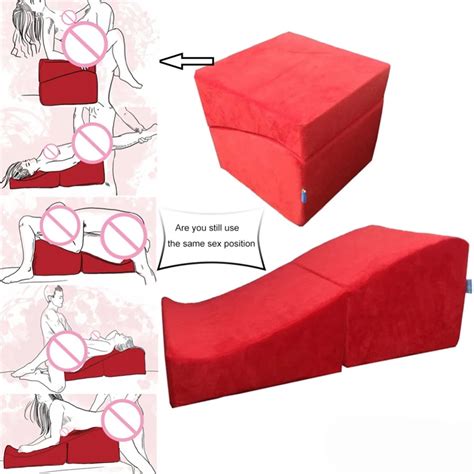 Are you still use the same sex position