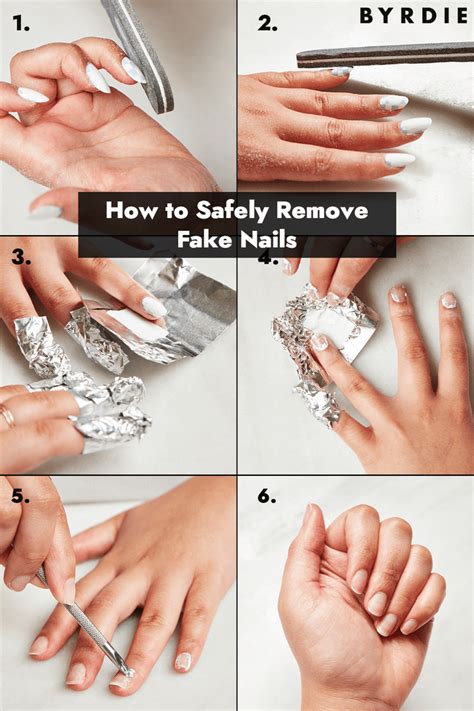 1.

2.

BYRDIE

How to Safely Remove Fake Nails

3.

4.

5.

6.