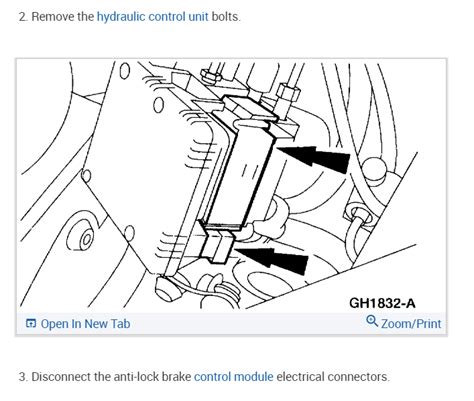 2. Remove the hydraulic control unit bolts.

GH1832-A

Open In New Tab

Zoom/Print

3. Disconnect the anti-lock brake control module electrical connectors.