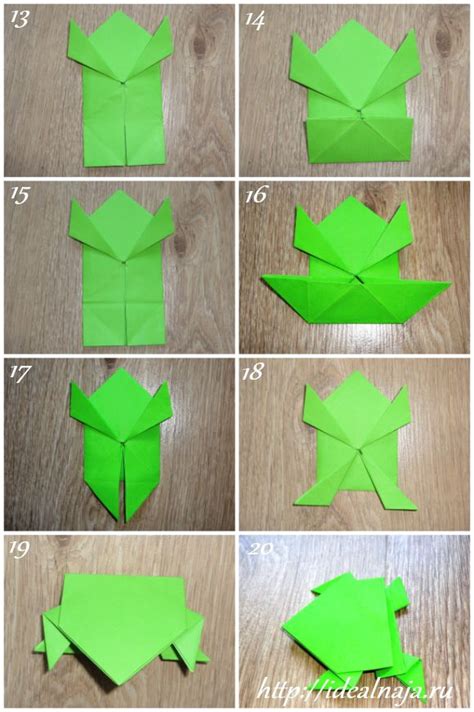 13

14

15

16

17

18

19

20

http://idealnaja.ru