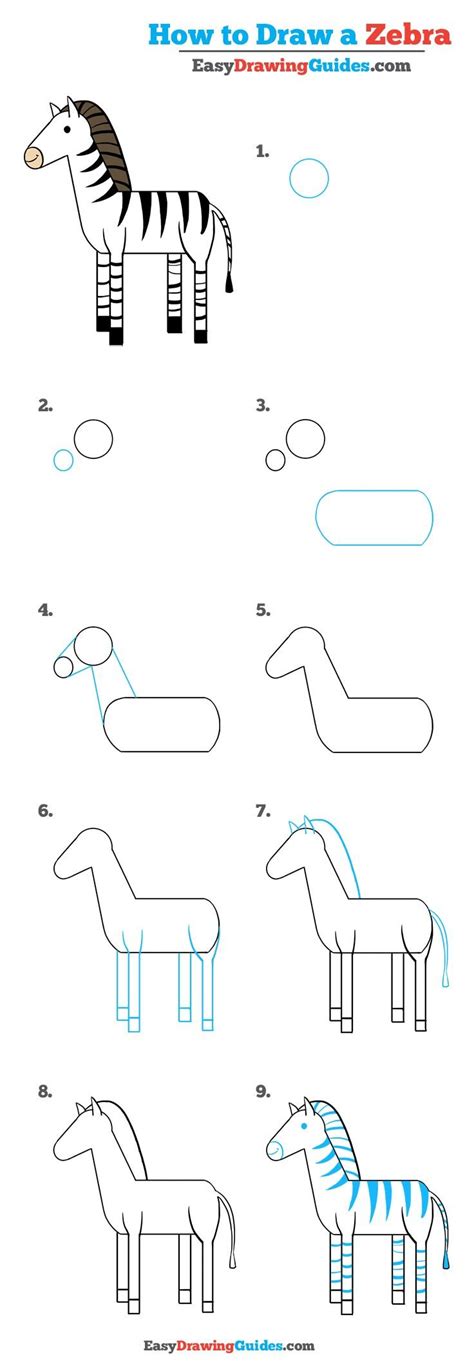 How to Draw a Zebra
EasyDrawingGuides.com

1.

2.

3.

4.

5.

6.

7.

8.

9.

EasyDrawingGuides.com