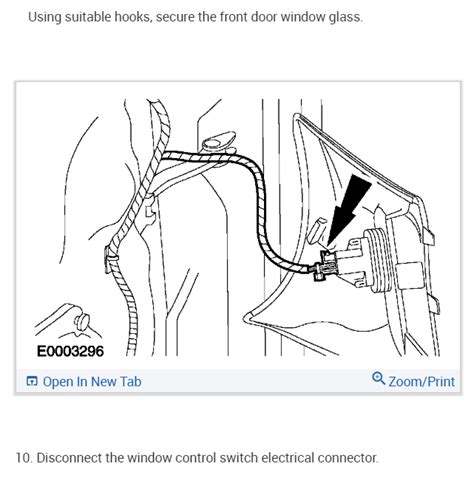 Using suitable hooks, secure the front door window glass.

E0003296

Open In New Tab

Zoom/Print

10. Disconnect the window control switch electrical connector.