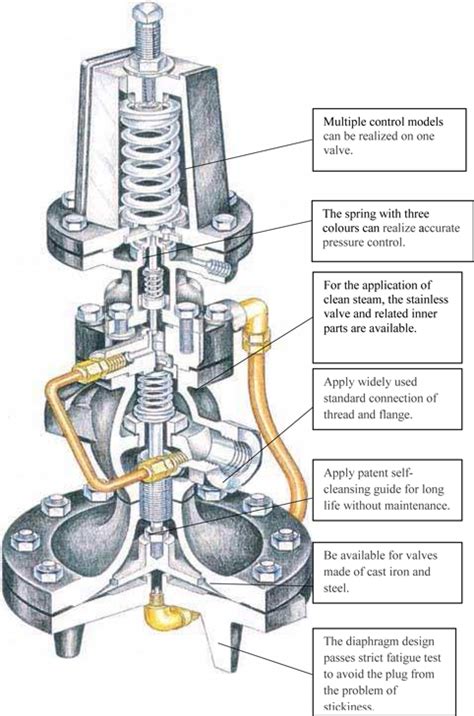 Multiple control models can be realized on one valve.

The spring with three colours can realize accurate pressure control.

For the application of clean steam, the stainless valve and related inner parts are available.

Apply widely used standard connection of thread and flange.

Apply patent self-cleansing guide for long life without maintenance.

Be available for valves made of cast iron and steel.

The diaphragm design passes strict fatigue test to avoid the plug from the problem of stickiness.