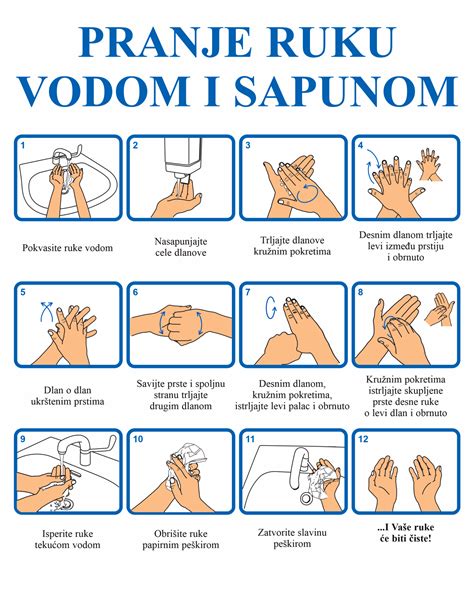 PRANJE RUKU VODOM I SAPUNOM

1
Pokvasite ruke vodom

2
Nasapunjajte cele dlanove

3
Trljajte dlanove kružnim pokretima

4
Desnim dlanom trljajte levi između prstiju i obrnuto

5
Dlan o dlan ukrštenim prstima

6
Savijte prste i spoljnu stranu trljajte drugim dlanom

7
Desnim dlanom, kružnim pokretima, istrljajte levi palac i obrnuto

8
Kružnim pokretima istrljajte skupljene prste desne ruke o levi dlan i obrnuto

9
Isperite ruke tekućom vodom

10
Obrišite ruke papirnim peškirom

11
Zatvorite slavinu peškirom

12
...I Vaše ruke će biti čiste!