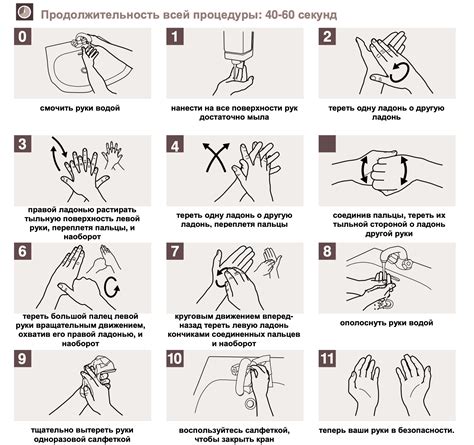 Продолжительность всей процедуры: 40-60 секунд

0
смочить руки водой

1
нанести на все поверхности рук достаточно мыла

2
тереть одну ладонь о другую ладонь

3
правой ладонью растирать тыльную поверхность левой руки, переплетя пальцы, и наоборот

4
тереть одну ладонь о другую ладонь, переплетя пальцы

соединив пальцы, тереть их тыльной стороной о ладонь другой руки

6
тереть большой палец левой руки вращательным движением, охватив его правой ладонью, и наоборот

7
круговым движением вперед-назад тереть левую ладонь кончиками соединенных пальцев и наоборот

8
ополоснуть руки водой

9
тщательно вытереть руки одноразовой салфеткой

10
воспользуйтесь салфеткой, чтобы закрыть кран

11
теперь ваши руки в безопасности.