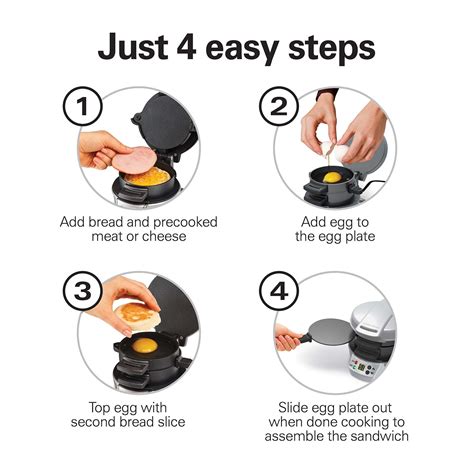 Just 4 easy steps

1

Add bread and precooked meat or cheese

2

Add egg to the egg plate

3

Top egg with second bread slice

4

Slide egg plate out when done cooking to assemble the sandwich